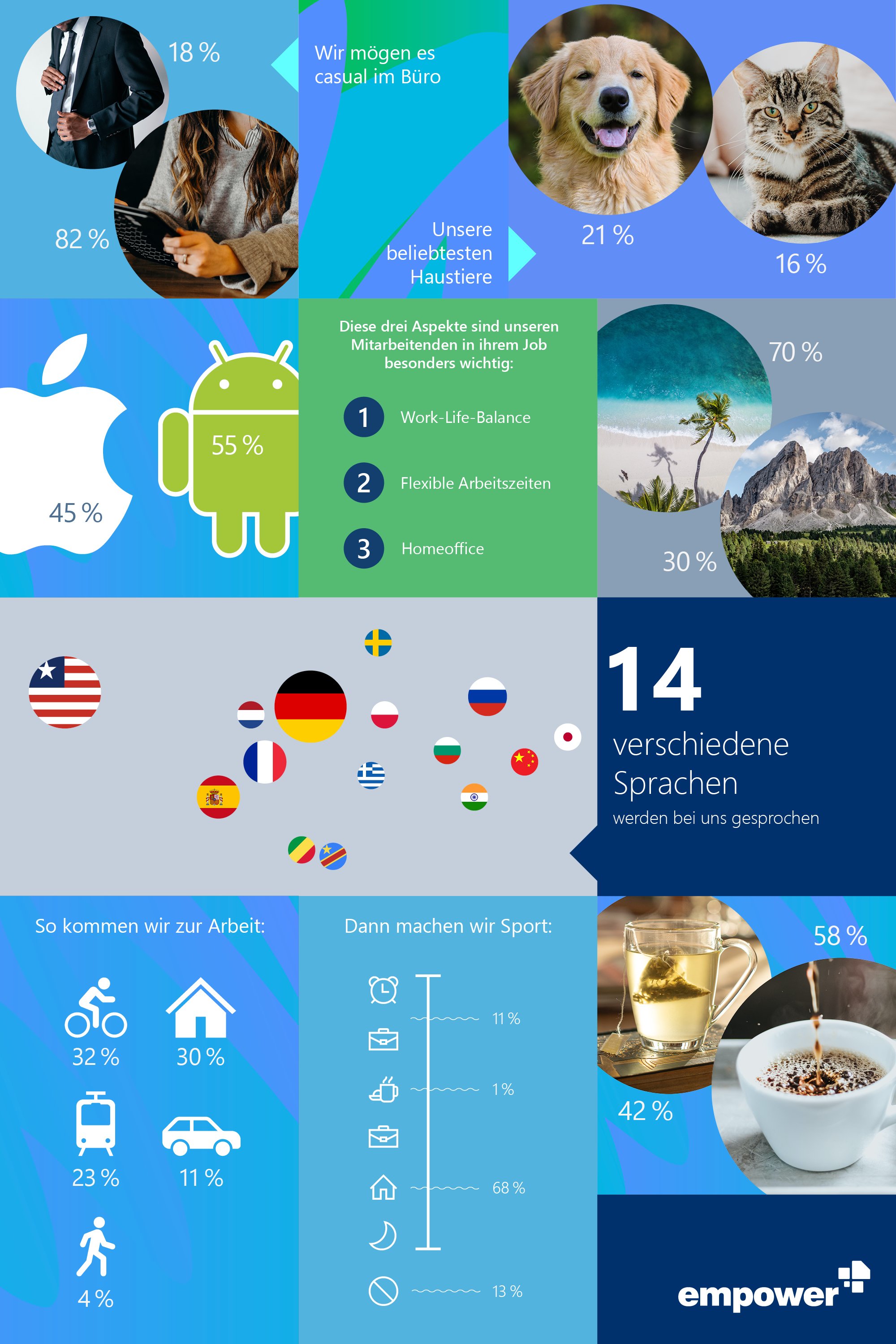 18 %

82 %

Wir mögen es casual im Büro

Unsere beliebtesten Haustiere

21 %

16 %

45 %

55 %

Diese drei Aspekte sind unseren Mitarbeitenden in ihrem Job besonders wichtig:

1 Work-Life-Balance

2 Flexible Arbeitszeiten

3 Homeoffice

70 %

30 %

14
verschiedene Sprachen
werden bei uns gesprochen

So kommen wir zur Arbeit:

32 %

30 %

23 %

11 %

4 %

Dann machen wir Sport:

11 %

1 %

68 %

13 %

58 %

42 %

empower