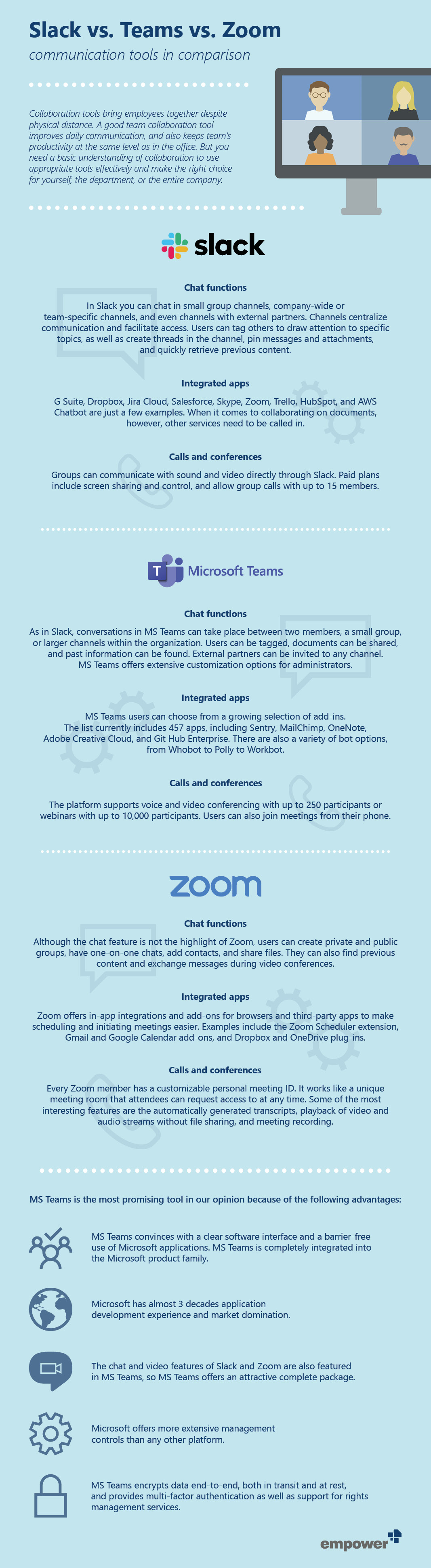 Slack vs. Teams vs. Zoom

communication tools in comparison

Collaboration tools bring employees together despite physical distance. A good team collaboration tool improves daily communication, and also keeps team's productivity at the same level as in the office. But you need a basic understanding of collaboration to use appropriate tools effectively and make the right choice for yourself, the department, or the entire company.

slack

Chat functions

In Slack you can chat in small group channels, company-wide or team-specific channels, and even channels with external partners. Channels centralize communication and facilitate access. Users can tag others to draw attention to specific topics, as well as create threads in the channel, pin messages and attachments, and quickly retrieve previous content.

Integrated apps

G Suite, Dropbox, Jira Cloud, Salesforce, Skype, Zoom, Trello, HubSpot, and AWS Chatbot are just a few examples. When it comes to collaborating on documents, however, other services need to be called in.

Calls and conferences

Groups can communicate with sound and video directly through Slack. Paid plans include screen sharing and control, and allow group calls with up to 15 members.

Microsoft Teams

Chat functions

As in Slack, conversations in MS Teams can take place between two members, a small group, or larger channels within the organization. Users can be tagged, documents can be shared, and past information can be found. External partners can be invited to any channel. MS Teams offers extensive customization options for administrators.

Integrated apps

MS Teams users can choose from a growing selection of add-ins. The list currently includes 457 apps, including Sentry, MailChimp, OneNote, Adobe Creative Cloud, and Git Hub Enterprise. There are also a variety of bot options, from Whobot to Polly to Workbot.

Calls and conferences

The platform supports voice and video conferencing with up to 250 participants or webinars with up to 10,000 participants. Users can also join meetings from their phone.

zoom

Chat functions

Although the chat feature is not the highlight of Zoom, users can create private and public groups, have one-on-one chats, add contacts, and share files. They can also find previous content and exchange messages during video conferences.

Integrated apps

Zoom offers in-app integrations and add-ons for browsers and third-party apps to make scheduling and initiating meetings easier. Examples include the Zoom Scheduler extension, Gmail and Google Calendar add-ons, and Dropbox and OneDrive plug-ins.

Calls and conferences

Every Zoom member has a customizable personal meeting ID. It works like a unique meeting room that attendees can request access to at any time. Some of the most interesting features are the automatically generated transcripts, playback of video and audio streams without file sharing, and meeting recording.

MS Teams is the most promising tool in our opinion because of the following advantages:

MS Teams convinces with a clear software interface and a barrier-free use of Microsoft applications. MS Teams is completely integrated into the Microsoft product family.

Microsoft has almost 3 decades application development experience and market domination.

The chat and video features of Slack and Zoom are also featured in MS Teams, so MS Teams offers an attractive complete package.

Microsoft offers more extensive management controls than any other platform.

MS Teams encrypts data end-to-end, both in transit and at rest, and provides multi-factor authentication as well as support for rights management services.

empower