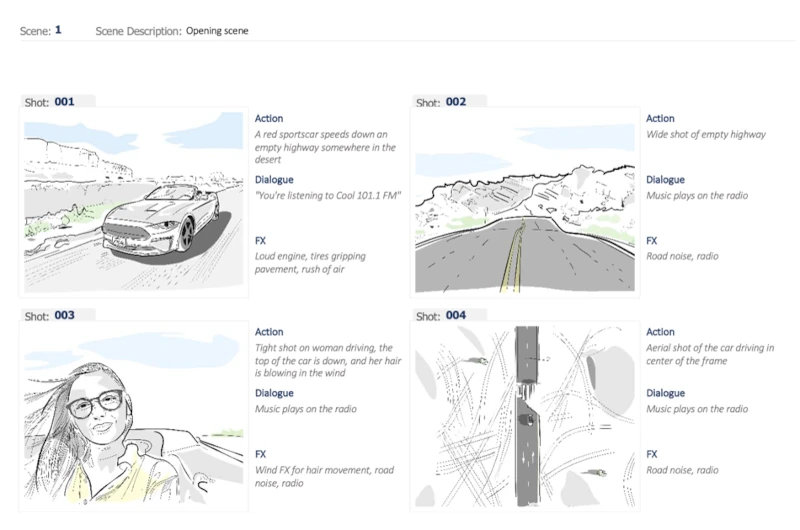 Scene: 1 Scene Description: Opening scene

Shot: 001

Action
A red sportscar speeds down an empty highway somewhere in the desert

Dialogue
"You're listening to Cool 101.1 FM"

FX
Loud engine, tires gripping pavement, rush of air

Shot: 002

Action
Wide shot of empty highway

Dialogue
Music plays on the radio

FX
Road noise, radio

Shot: 003

Action
Tight shot on woman driving, the top of the car is down, and her hair is blowing in the wind

Dialogue
Music plays on the radio

FX
Wind FX for hair movement, road noise, radio

Shot: 004

Action
Aerial shot of the car driving in center of the frame

Dialogue
Music plays on the radio

FX
Road noise, radio