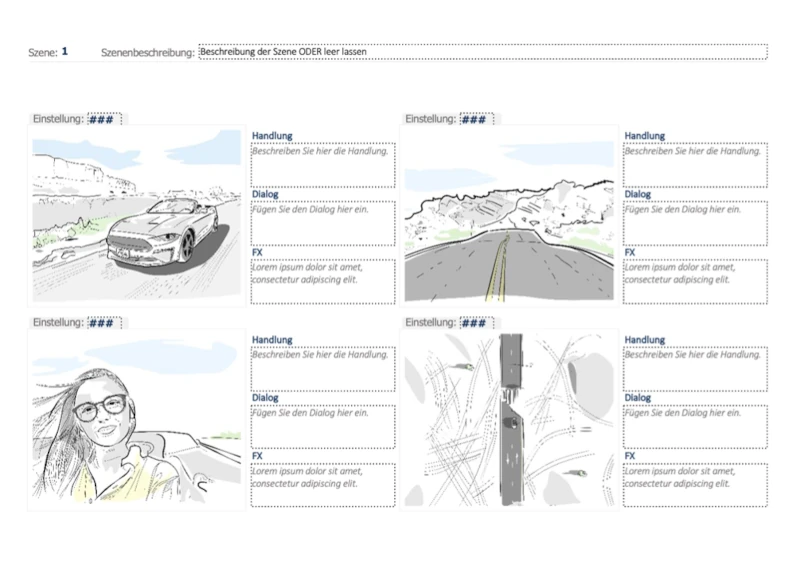 Szene: 1 Szenenbeschreibung: Beschreibung der Szene ODER leer lassen

Einstellung: ###

Handlung
Beschreiben Sie hier die Handlung.

Dialog
Fügen Sie den Dialog hier ein.

FX
Lorem ipsum dolor sit amet, consectetur adipiscing elit.

Einstellung: ###

Handlung
Beschreiben Sie hier die Handlung.

Dialog
Fügen Sie den Dialog hier ein.

FX
Lorem ipsum dolor sit amet, consectetur adipiscing elit.

Einstellung: ###

Handlung
Beschreiben Sie hier die Handlung.

Dialog
Fügen Sie den Dialog hier ein.

FX
Lorem ipsum dolor sit amet, consectetur adipiscing elit.

Einstellung: ###

Handlung
Beschreiben Sie hier die Handlung.

Dialog
Fügen Sie den Dialog hier ein.

FX
Lorem ipsum dolor sit amet, consectetur adipiscing elit.